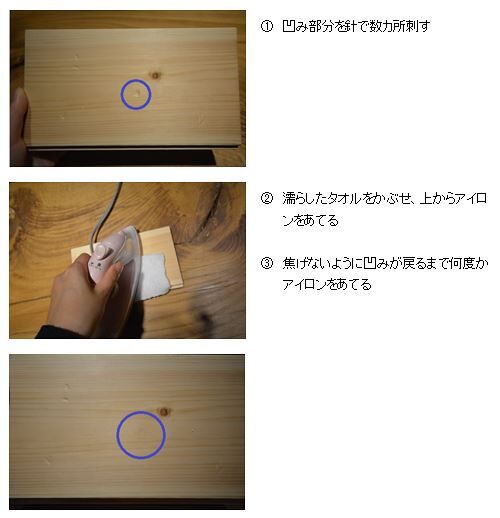 ① 凹み部分を針で数カ所刺す

② 濡らしたタオルをかぶせ、上からアイロンをあてる

③ 焦げないように凹みが戻るまで何度かアイロンをあてる